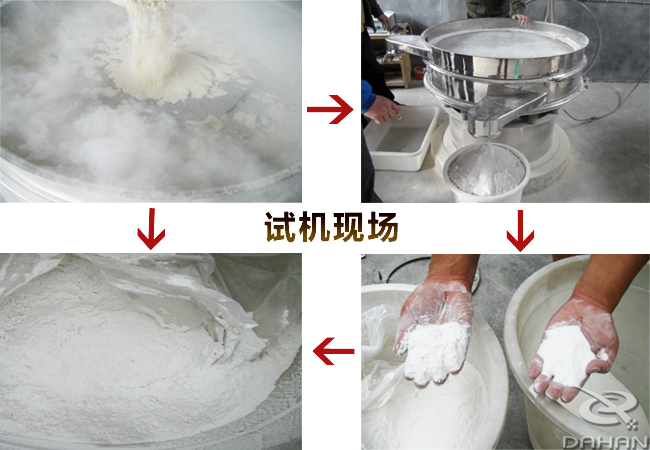 试机现场

DAHAN